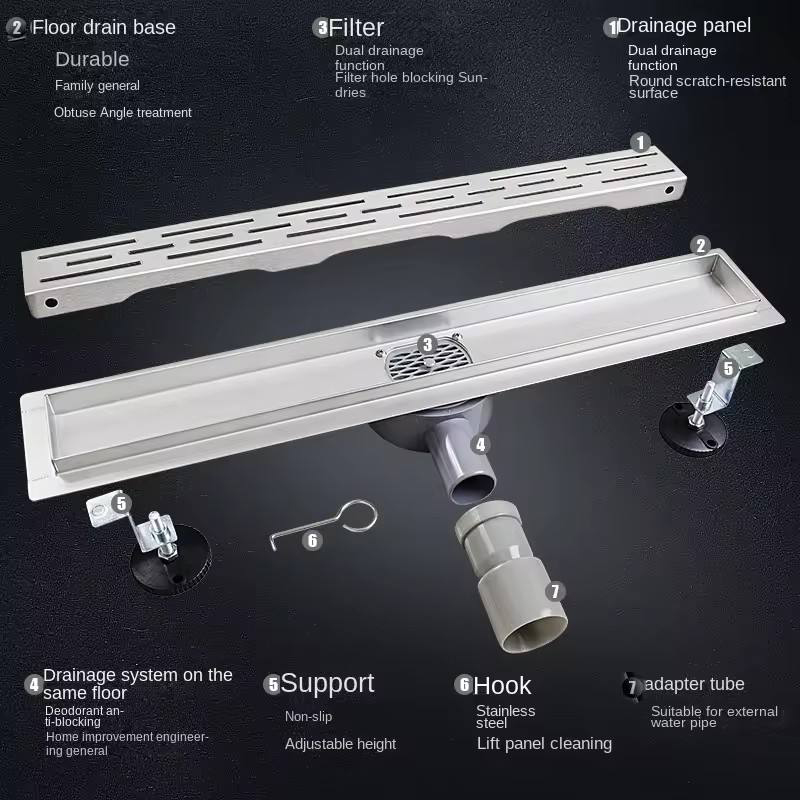 2 Floor drain base
Durable
Family general
Obtuse Angle treatment

3 Filter
Dual drainage function
Filter hole blocking Sundries

1 Drainage panel
Dual drainage function
Round scratch-resistant surface

1
2
3
4
5
5
6
7

4 Drainage system on the same floor
Deodorant anti-blocking
Home improvement engineering general

5 Support
Non-slip
Adjustable height

6 Hook
Stainless steel
Lift panel cleaning

7 adapter tube
Suitable for external water pipe